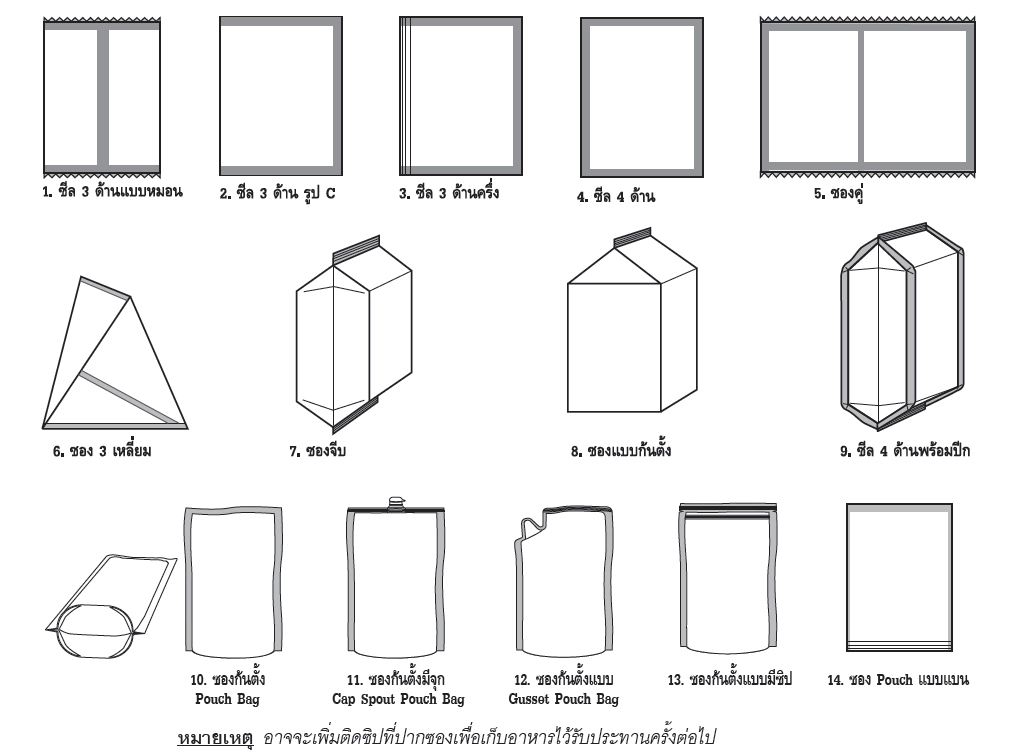 1. ซีล 3 ด้านแบบหมอน

2. ซีล 3 ด้าน รูป C

3. ซีล 3 ด้านครึ่ง

4. ซีล 4 ด้าน

5. ซองคู่

6. ซอง 3 เหลี่ยม

7. ซองจีบ

8. ซองแบบก้นตั้ง

9. ซีล 4 ด้านพร้อมปีก

10. ซองก้นตั้ง Pouch Bag

11. ซองก้นตั้งมีจุก Cap Spout Pouch Bag

12. ซองก้นตั้งแบบ Gusset Pouch Bag

13. ซองก้นตั้งแบบมีซิป

14. ซอง Pouch แบบแบน

หมายเหตุ อาจจะเพิ่มติดซิปที่ปากซองเพื่อเก็บอาหารไว้รับประทานครั้งต่อไป